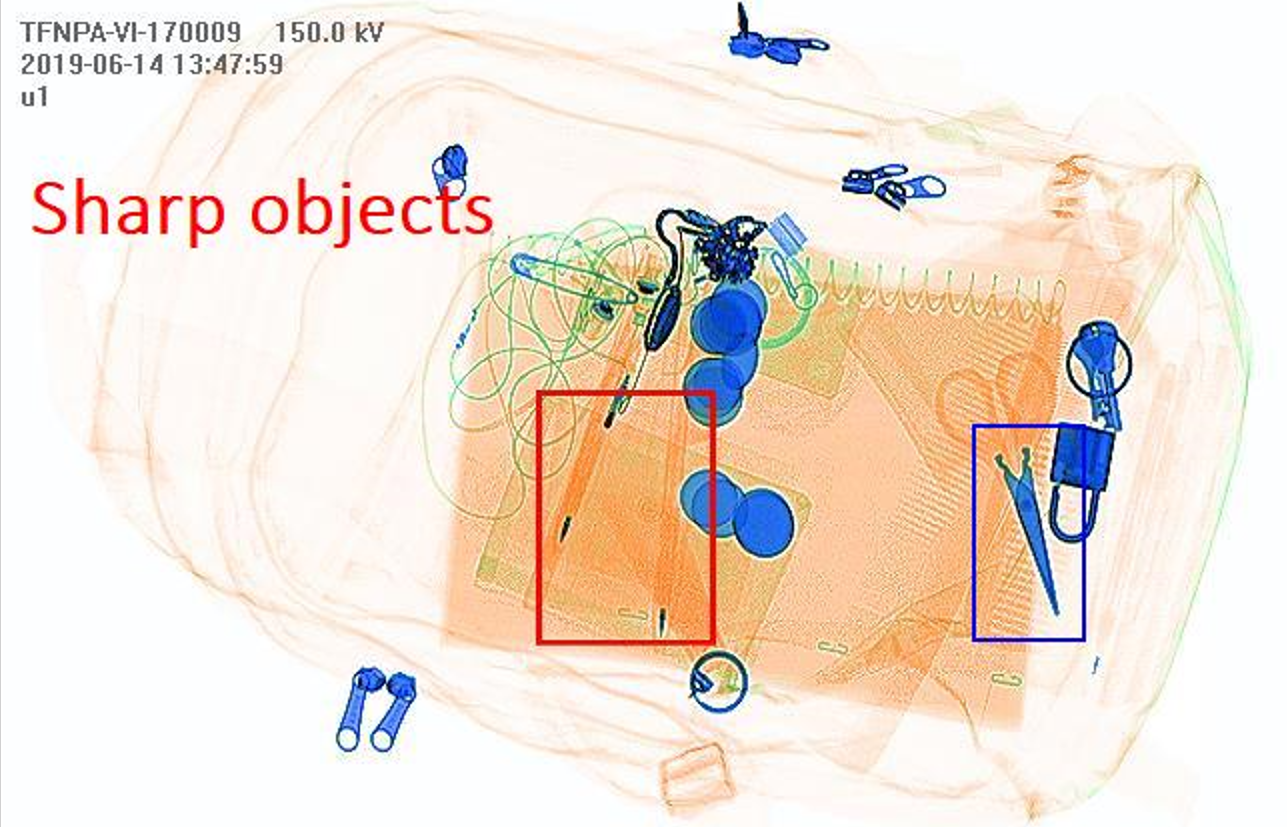 TFNPA-VI-170009 150.0 kV
2019-06-14 13:47:59
u1

Sharp objects